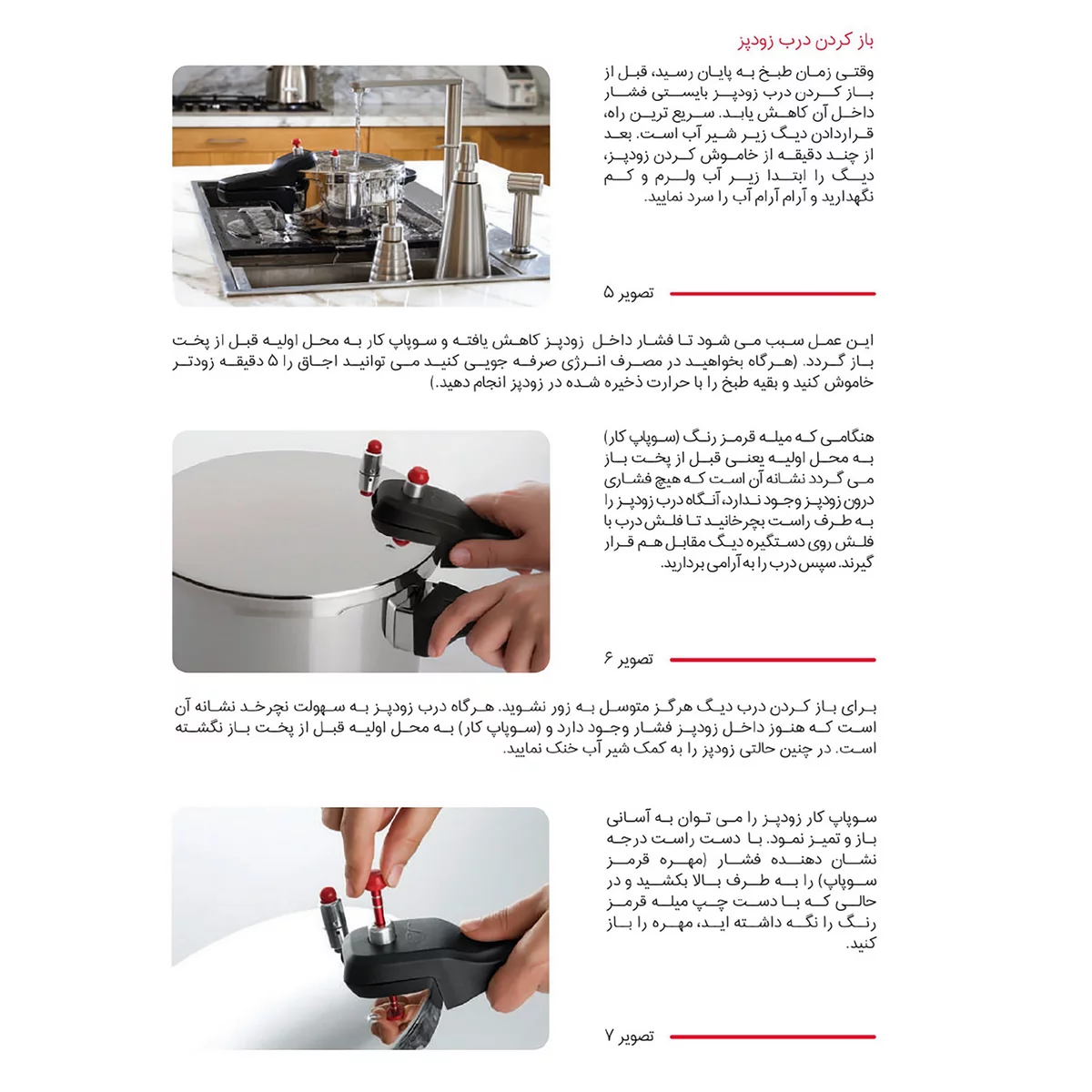 باز کردن درب زودپز

وقتی زمان طبخ به پایان رسید، قبل از باز کردن درب زودپز بایستی فشار داخل آن کاهش یابد. سریع ترین راه، قراردادن دیگ زیر شیر آب است. بعد از چند دقیقه از خاموش کردن زودپز، دیگ را ابتدا زیر آب ولرم و کم نگهدارید و آرام آرام آب را سرد نمایید.

تصویر ۵

این عمل سبب می شود تا فشار داخل زودپز کاهش یافته و سوپاپ کار به محل اولیه قبل از پخت باز گردد. (هرگاه بخواهید در مصرف انرژی صرفه جویی کنید می توانید اجاق را ۵ دقیقه زودتر خاموش کنید و بقیه طبخ را با حرارت ذخیره شده در زودپز انجام دهید.)

هنگامی که میله قرمز رنگ (سوپاپ کار) به محل اولیه یعنی قبل از پخت باز می گردد نشانه آن است که هیچ فشاری درون زودپز وجود ندارد، آنگاه درب زودپز را به طرف راست بچرخانید تا فلش درب با فلش روی دستگیره دیگ مقابل هم قرار گیرند. سپس درب را به آرامی بردارید.

تصویر ۶

برای باز کردن درب دیگ هرگز متوسل به زور نشوید. هرگاه درب زودپز به سهولت نچرخد نشانه آن است که هنوز داخل زودپز فشار وجود دارد و (سوپاپ کار) به محل اولیه قبل از پخت باز نگشته است. در چنین حالتی زودپز را به کمک شیر آب خنک نمایید.

سوپاپ کار زودپز را می توان به آسانی باز و تمیز نمود. با دست راست درجه نشان دهنده فشار (مهره قرمز سوپاپ) را به طرف بالا بکشید و در حالی که با دست چپ میله قرمز رنگ را نگه داشته اید، مهره را باز کنید.

تصویر ۷